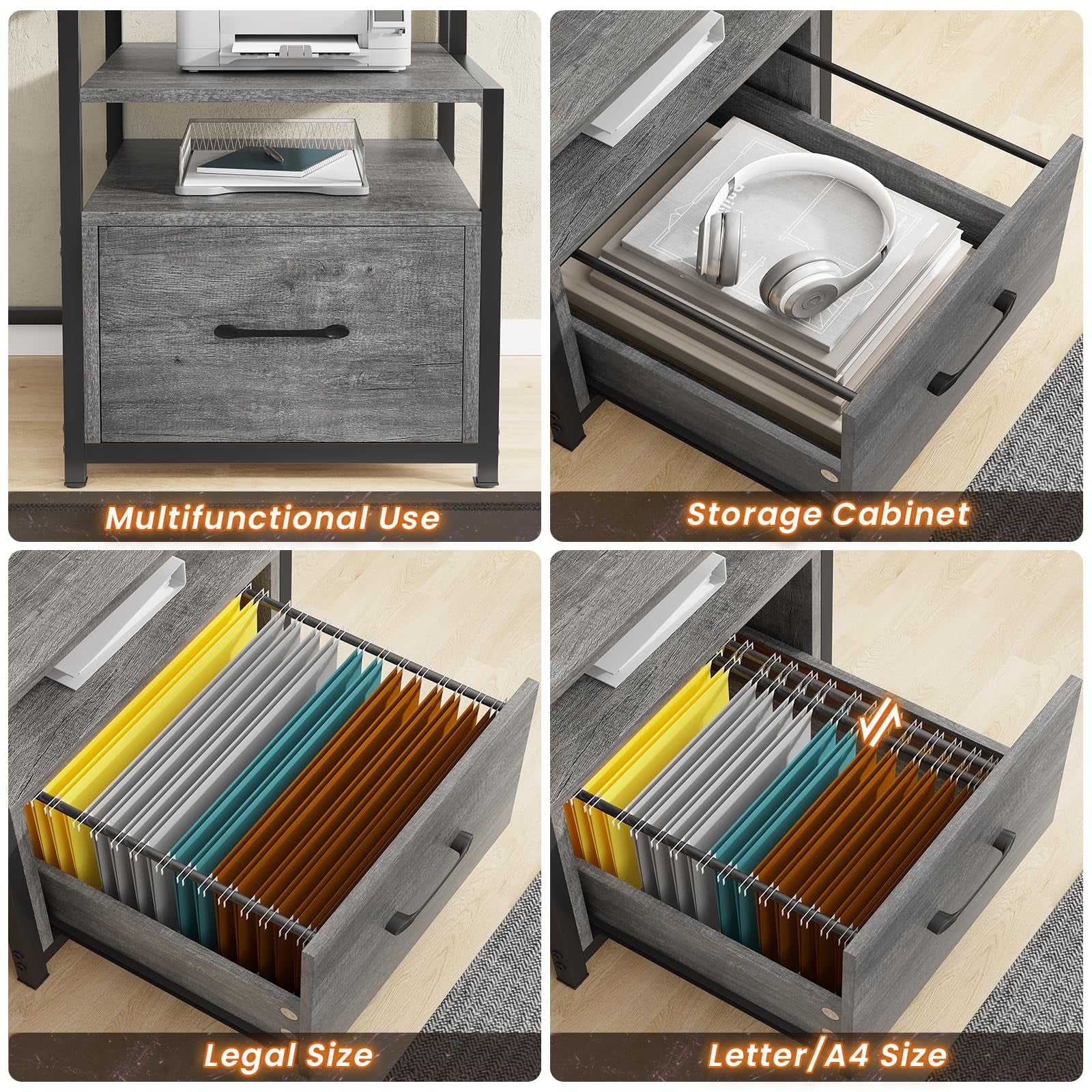 Multifunctional Use

Storage Cabinet

Legal Size

Letter/A4 Size