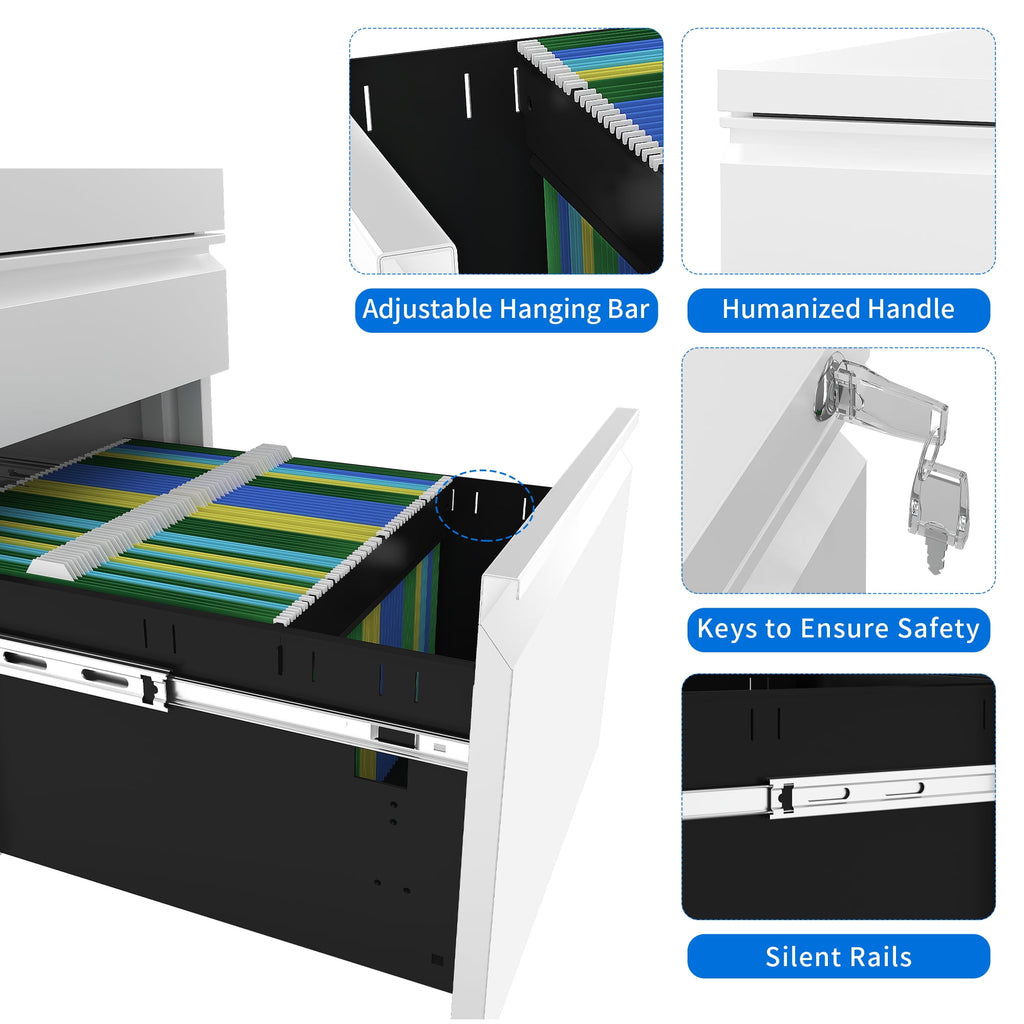 Adjustable Hanging Bar

Humanized Handle

Keys to Ensure Safety

Silent Rails