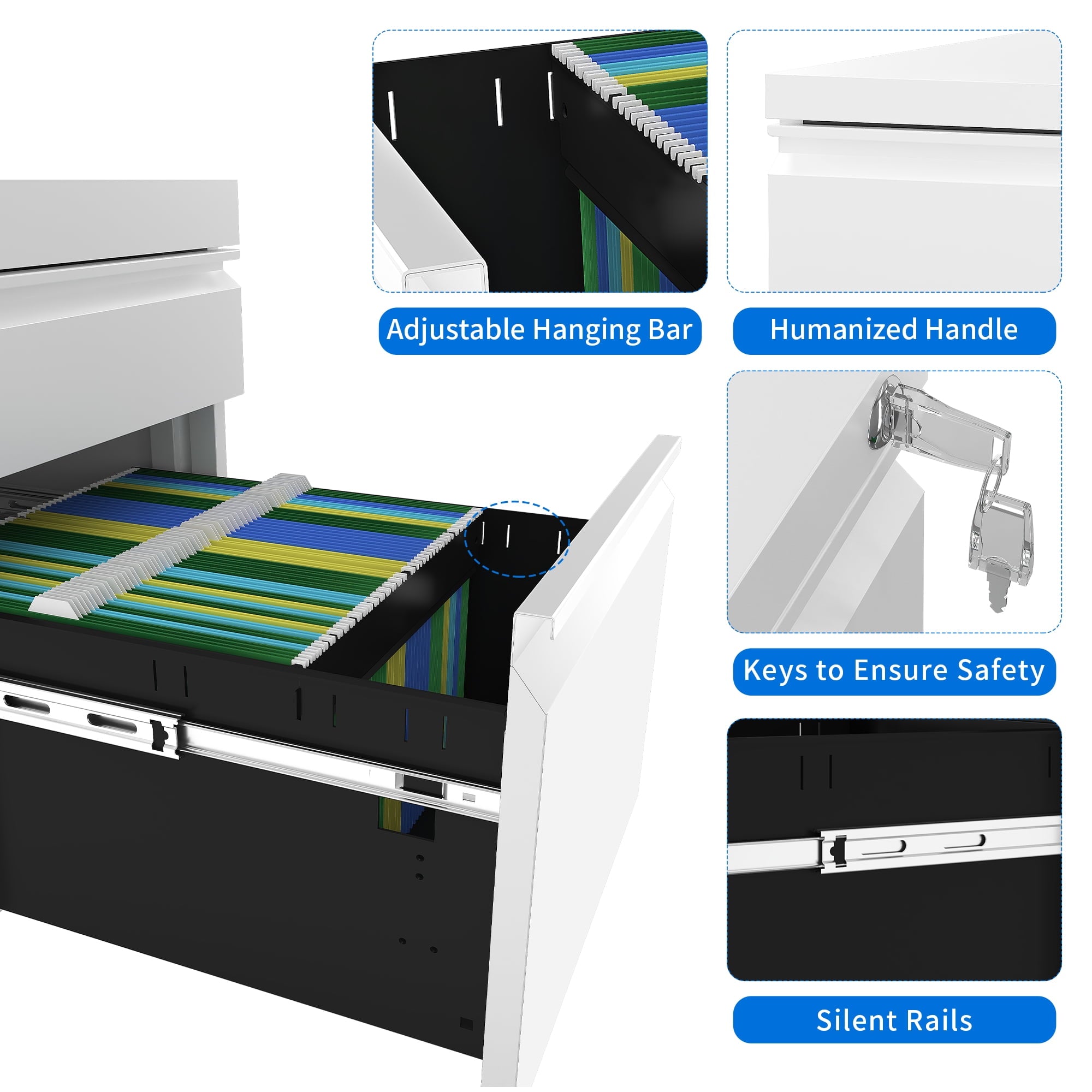 Adjustable Hanging Bar

Humanized Handle

Keys to Ensure Safety

Silent Rails